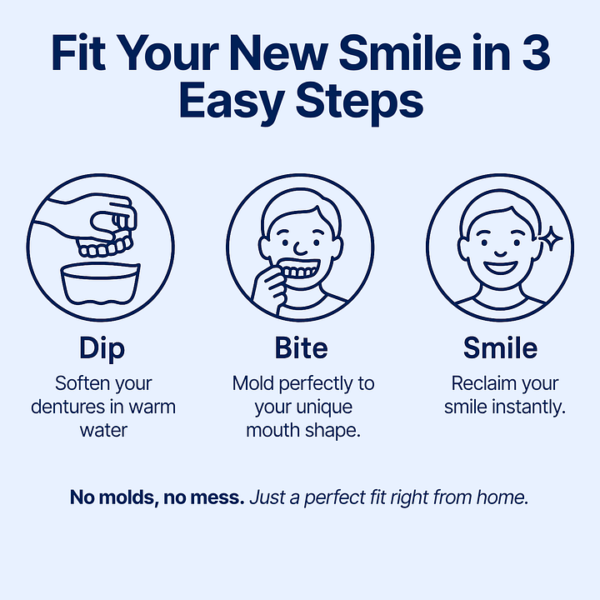 Fit Your New Smile in 3 Easy Steps

Dip
Soften your dentures in warm water

Bite
Mold perfectly to your unique mouth shape.

Smile
Reclaim your smile instantly.

No molds, no mess. Just a perfect fit right from home.